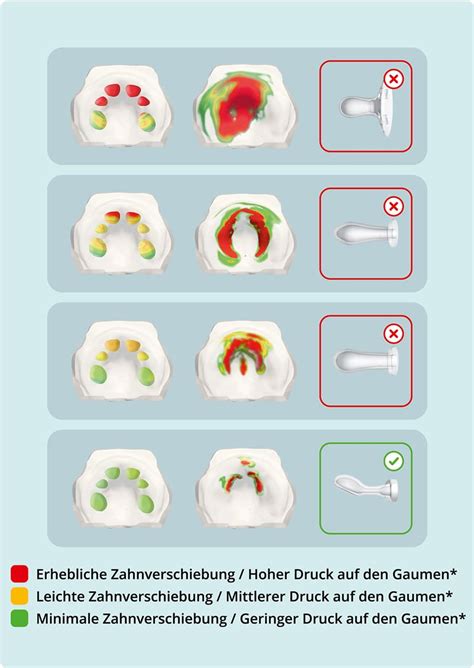 Erhebliche Zahnverschiebung / Hoher Druck auf den Gaumen*
Leichte Zahnverschiebung / Mittlerer Druck auf den Gaumen*
Minimale Zahnverschiebung / Geringer Druck auf den Gaumen*