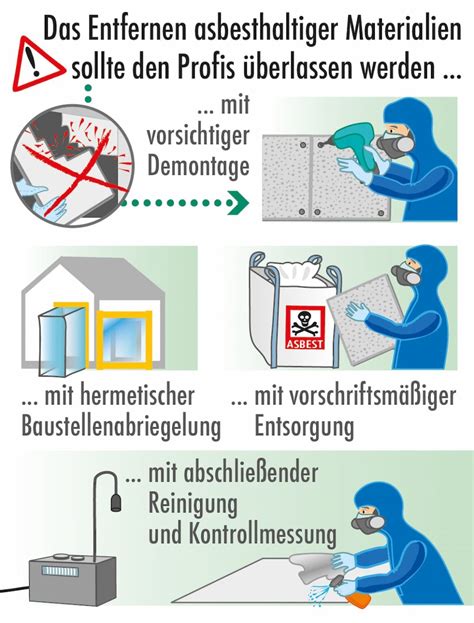 Das Entfernen asbesthaltiger Materialien sollte den Profis überlassen werden ...

... mit vorsichtiger Demontage

ASBEST

... mit hermetischer Baustellenabriegelung

... mit vorschriftsmäßiger Entsorgung

... mit abschließender Reinigung und Kontrollmessung